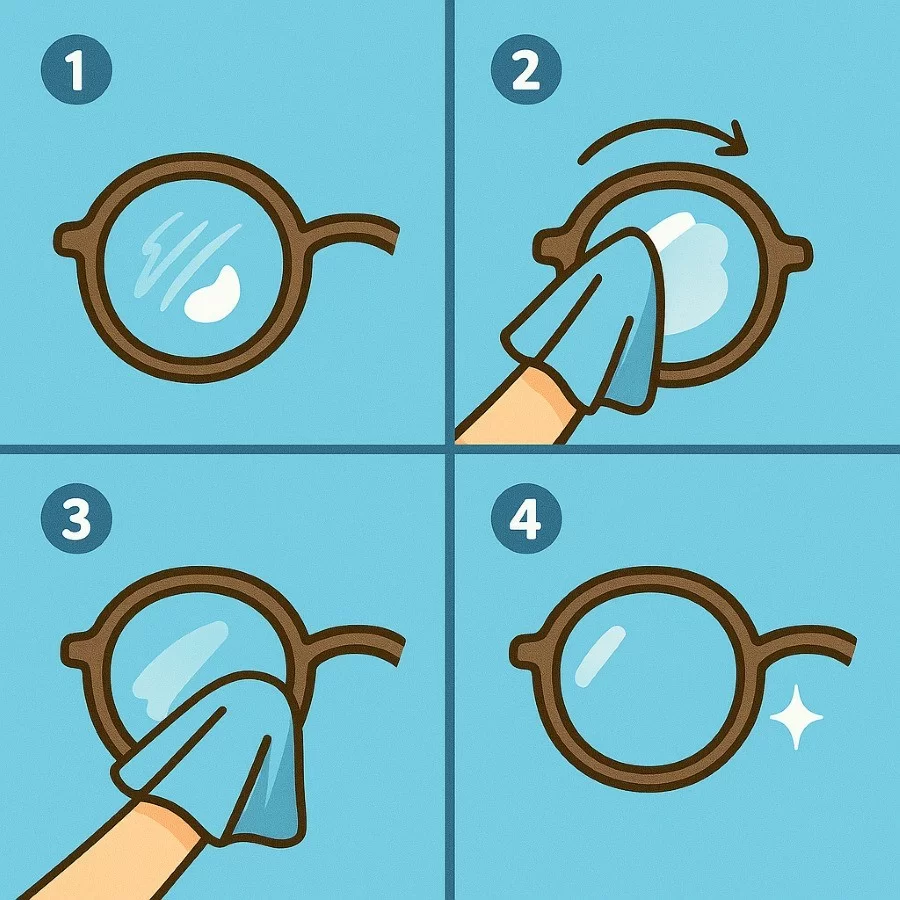 1

2

3

4